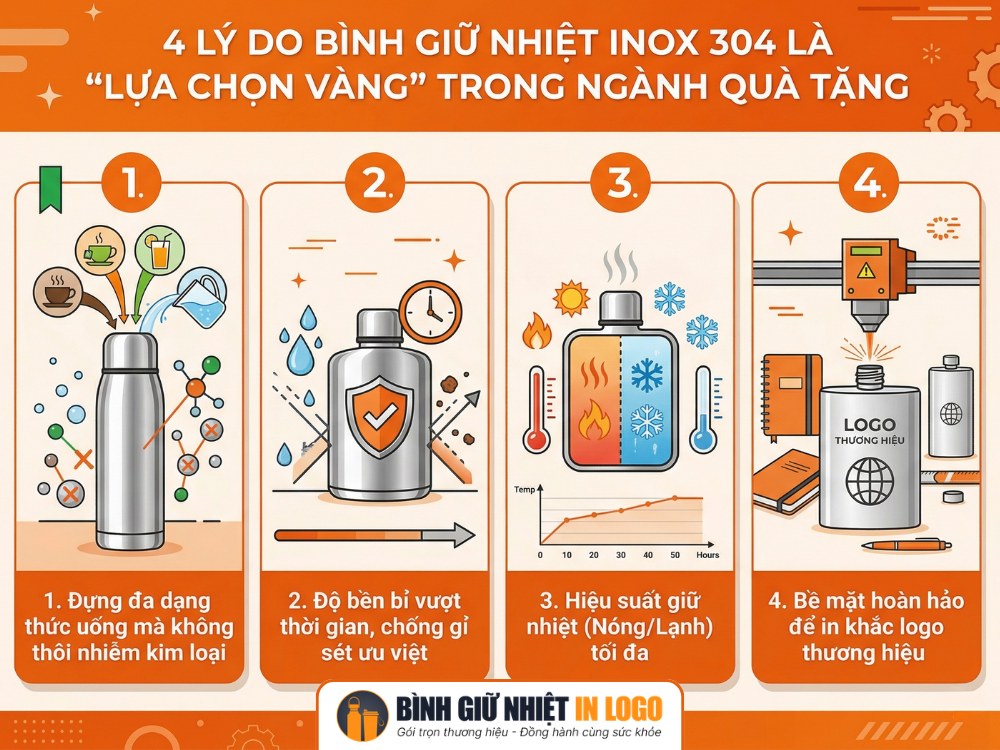 4 LÝ DO BÌNH GIỮ NHIỆT INOX 304 LÀ "LỰA CHỌN VÀNG" TRONG NGÀNH QUÀ TẶNG

1.

1. Đựng đa dạng thức uống mà không thôi nhiễm kim loại

2.

2. Độ bền bỉ vượt thời gian, chống gỉ sét ưu việt

3.

Temp

0 10 20 30 40 50 Hours

3. Hiệu suất giữ nhiệt (Nóng/Lạnh) tối đa

4.

LOGO
THƯƠNG HIỆU

4. Bề mặt hoàn hảo để in khắc logo thương hiệu

BÌNH GIỮ NHIỆT IN LOGO
Gói trọn thương hiệu - Đồng hành cùng sức khỏe